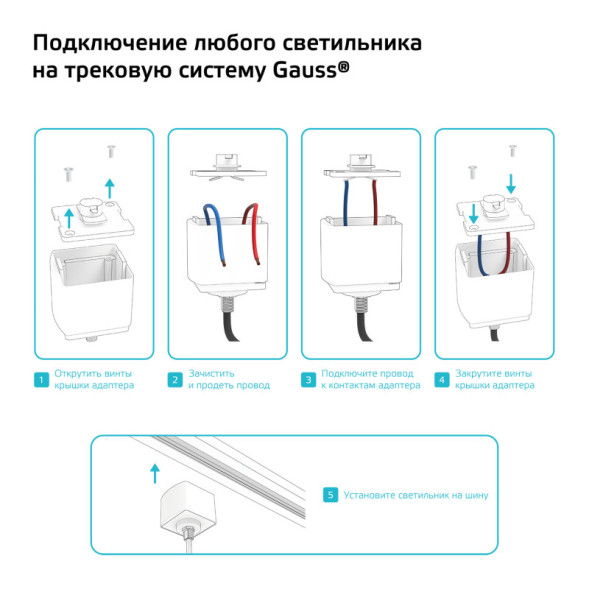 Подключение любого светильника на трековую систему Gauss®

1 Открутить винты крышки адаптера

2 Зачистить и продеть провод

3 Подключите провод к контактам адаптера

4 Закрутите винты крышки адаптера

5 Установите светильник на шину