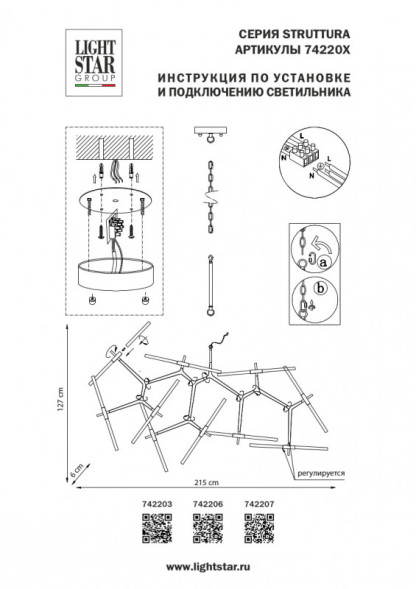 LIGHT STAR GROUP

СЕРИЯ STRUTTURA
АРТИКУЛЫ 74220X

ИНСТРУКЦИЯ ПО УСТАНОВКЕ
И ПОДКЛЮЧЕНИЮ СВЕТИЛЬНИКА

L
N
L
N

a
b

127 cm
6 cm
215 cm
регулируется

742203
742206
742207

www.lightstar.ru