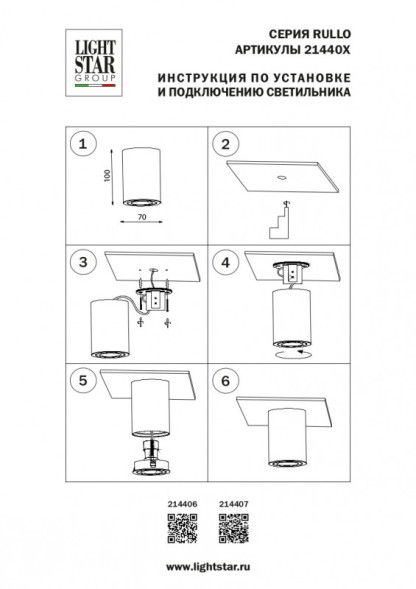 LIGHT STAR GROUP

СЕРИЯ RULLO
АРТИКУЛЫ 21440X

ИНСТРУКЦИЯ ПО УСТАНОВКЕ
И ПОДКЛЮЧЕНИЮ СВЕТИЛЬНИКА

1

100

70

2

3

4

5

6

214406

214407

www.lightstar.ru