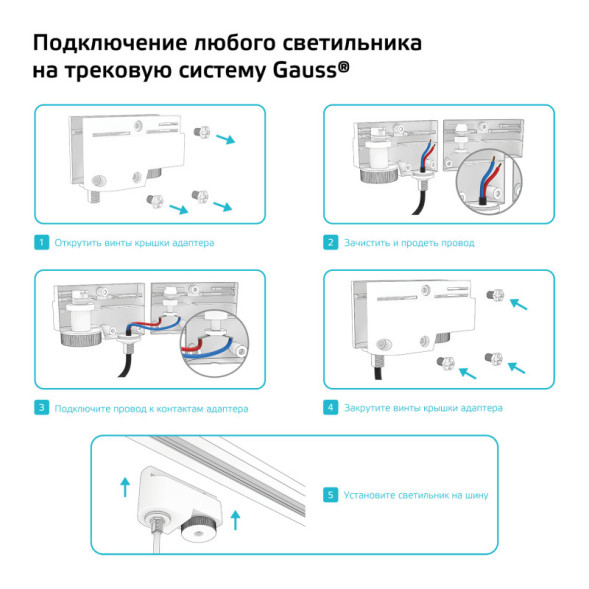 Подключение любого светильника на трековую систему Gauss®

1 Открутить винты крышки адаптера

2 Зачистить и продеть провод

3 Подключите провод к контактам адаптера

4 Закрутите винты крышки адаптера

5 Установите светильник на шину