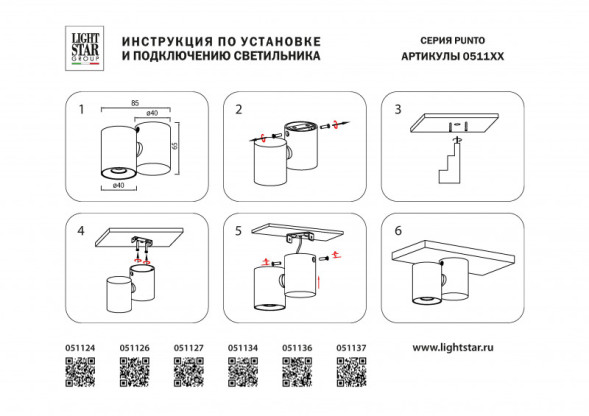 LIGHT STAR GROUP

ИНСТРУКЦИЯ ПО УСТАНОВКЕ
И ПОДКЛЮЧЕНИЮ СВЕТИЛЬНИКА

СЕРИЯ PUNTO
АРТИКУЛЫ 0511XX

1
85
ø40
65
ø40

2

3

4

5

6

051124 051126 051127 051134 051136 051137

www.lightstar.ru