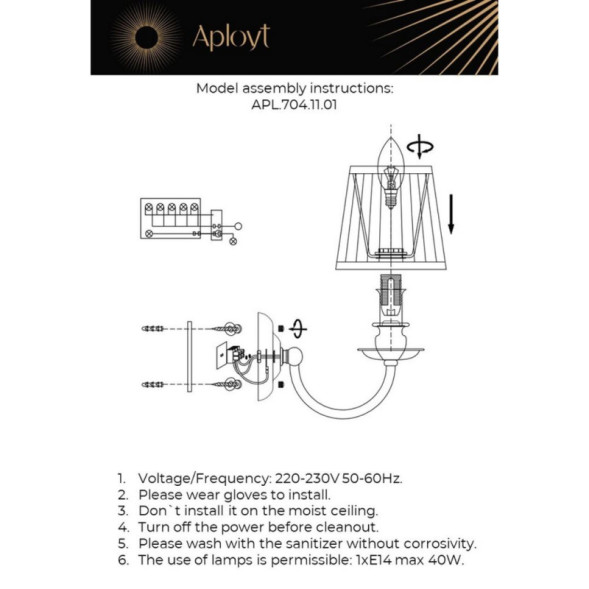 Aployt

Model assembly instructions:
APL.704.11.01

1. Voltage/Frequency: 220-230V 50-60Hz.
2. Please wear gloves to install.
3. Don`t install it on the moist ceiling.
4. Turn off the power before cleanout.
5. Please wash with the sanitizer without corrosivity.
6. The use of lamps is permissible: 1xE14 max 40W.