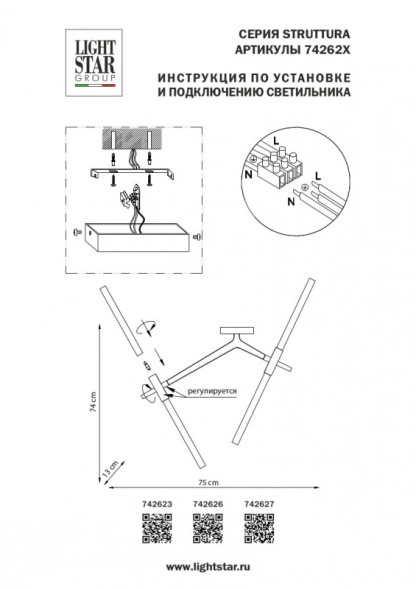 LIGHT STAR GROUP

СЕРИЯ STRUTTURA
АРТИКУЛЫ 74262X

ИНСТРУКЦИЯ ПО УСТАНОВКЕ
И ПОДКЛЮЧЕНИЮ СВЕТИЛЬНИКА

L
N
L
N

регулируется

74 cm

13 cm

75 cm

742623 742626 742627

www.lightstar.ru