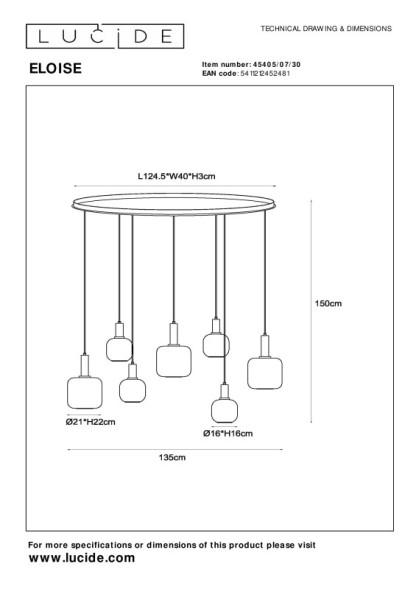 LUCIDE

TECHNICAL DRAWING & DIMENSIONS

ELOISE

Item number: 45405/07/30
EAN code: 5411212452481

L124.5*W40*H3cm

150cm

Ø21*H22cm

Ø16*H16cm

135cm

For more specifications or dimensions of this product please visit
www.lucide.com