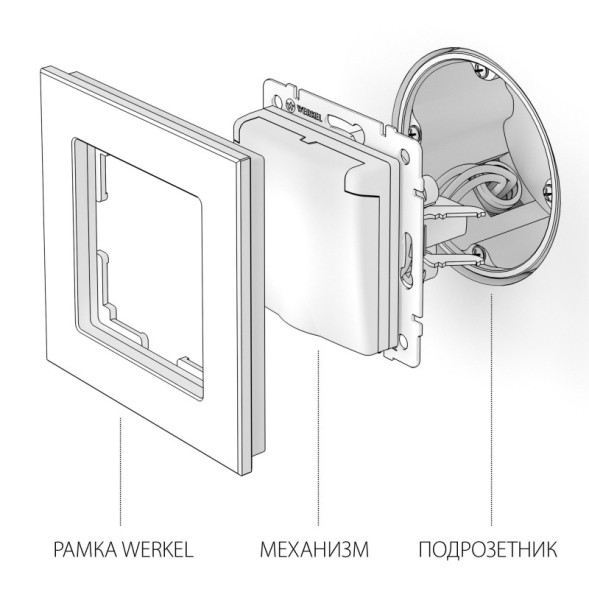 WERKEL

РАМКА WERKEL

МЕХАНИЗМ

ПОДРОЗЕТНИК