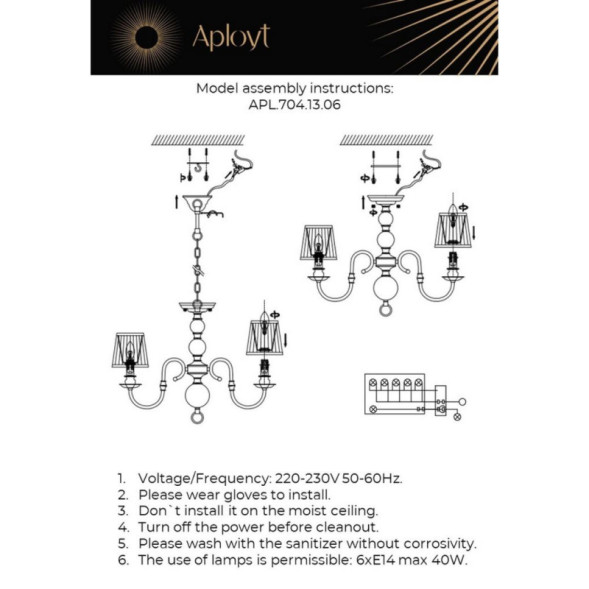 Aployt

Model assembly instructions:
APL.704.13.06

1. Voltage/Frequency: 220-230V 50-60Hz.
2. Please wear gloves to install.
3. Don`t install it on the moist ceiling.
4. Turn off the power before cleanout.
5. Please wash with the sanitizer without corrosivity.
6. The use of lamps is permissible: 6xE14 max 40W.