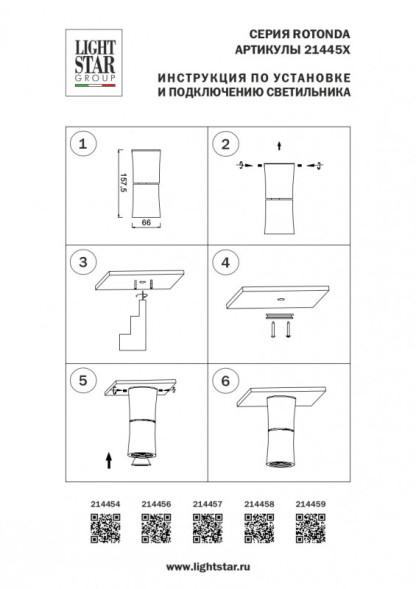 LIGHT STAR GROUP

СЕРИЯ ROTONDA
АРТИКУЛЫ 21445X

ИНСТРУКЦИЯ ПО УСТАНОВКЕ
И ПОДКЛЮЧЕНИЮ СВЕТИЛЬНИКА

1

157,5

66

2

3

4

5

6

214454 214456 214457 214458 214459

www.lightstar.ru