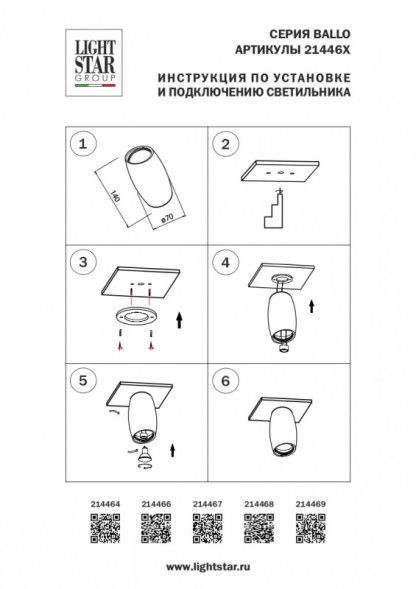 LIGHT STAR GROUP

СЕРИЯ BALLO
АРТИКУЛЫ 21446X

ИНСТРУКЦИЯ ПО УСТАНОВКЕ
И ПОДКЛЮЧЕНИЮ СВЕТИЛЬНИКА

1

140

ø70

2

3

4

5

6

214464 214466 214467 214468 214469

www.lightstar.ru