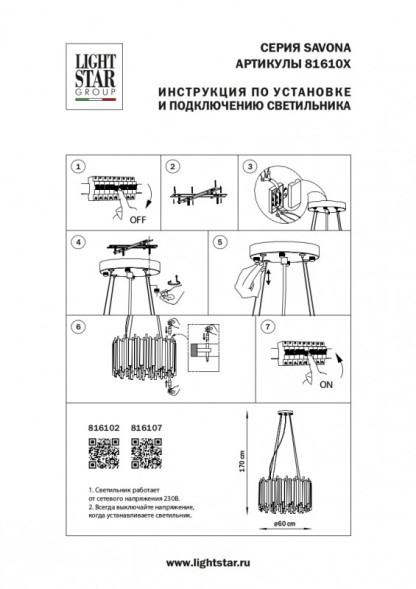 LIGHT STAR GROUP

СЕРИЯ SAVONA
АРТИКУЛЫ 81610X

ИНСТРУКЦИЯ ПО УСТАНОВКЕ
И ПОДКЛЮЧЕНИЮ СВЕТИЛЬНИКА

1
OFF

2

3

4

5

6

7
ON

816102 816107

1. Светильник работает от сетевого напряжения 230В.
2. Всегда выключайте напряжение, когда устанавливаете светильник.

170 cm
ø60 cm

www.lightstar.ru