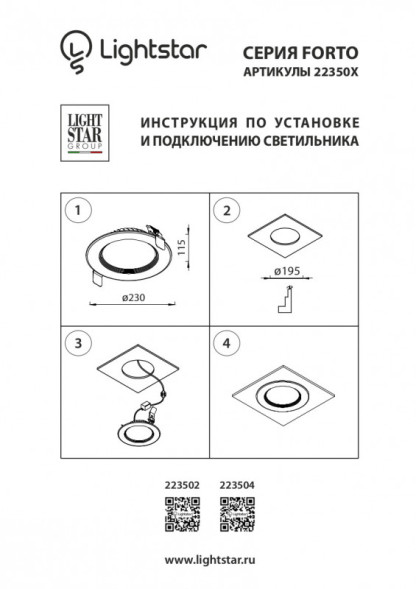 Lightstar

СЕРИЯ FORTO
АРТИКУЛЫ 22350X

LIGHT STAR GROUP

ИНСТРУКЦИЯ ПО УСТАНОВКЕ
И ПОДКЛЮЧЕНИЮ СВЕТИЛЬНИКА

1

115

ø230

2

ø195

3

4

223502 223504

www.lightstar.ru