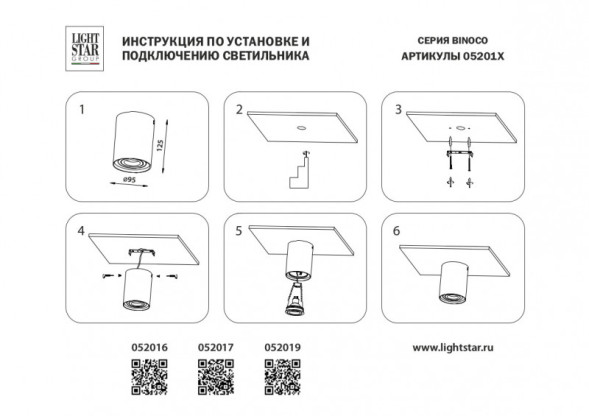 LIGHT STAR GROUP

ИНСТРУКЦИЯ ПО УСТАНОВКЕ И ПОДКЛЮЧЕНИЮ СВЕТИЛЬНИКА

СЕРИЯ BINOCO
АРТИКУЛЫ 05201X

1
125
ø95

2

3

4

5

6

052016
052017
052019

www.lightstar.ru