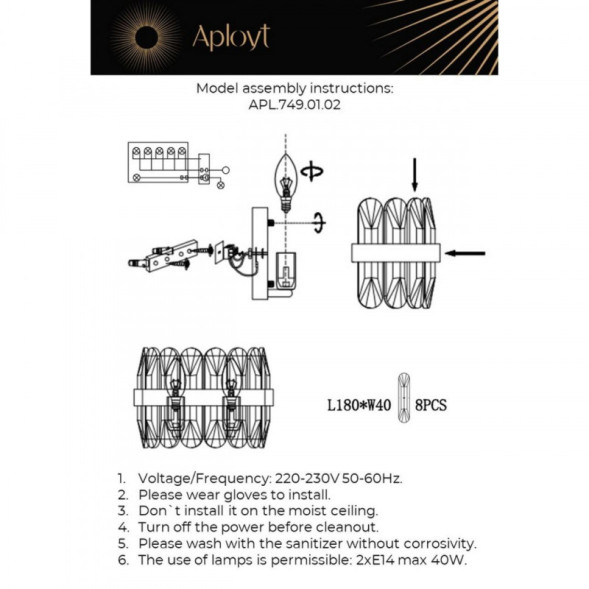 Aployt

Model assembly instructions:
APL.749.01.02

L180*W40 8PCS

1. Voltage/Frequency: 220-230V 50-60Hz.
2. Please wear gloves to install.
3. Don`t install it on the moist ceiling.
4. Turn off the power before cleanout.
5. Please wash with the sanitizer without corrosivity.
6. The use of lamps is permissible: 2xE14 max 40W.