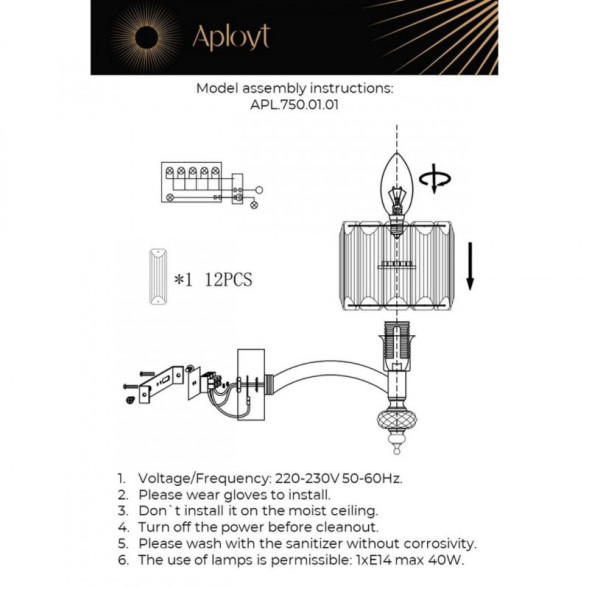 Aployt

Model assembly instructions:
APL.750.01.01

*1 12PCS

1. Voltage/Frequency: 220-230V 50-60Hz.
2. Please wear gloves to install.
3. Don`t install it on the moist ceiling.
4. Turn off the power before cleanout.
5. Please wash with the sanitizer without corrosivity.
6. The use of lamps is permissible: 1xE14 max 40W.