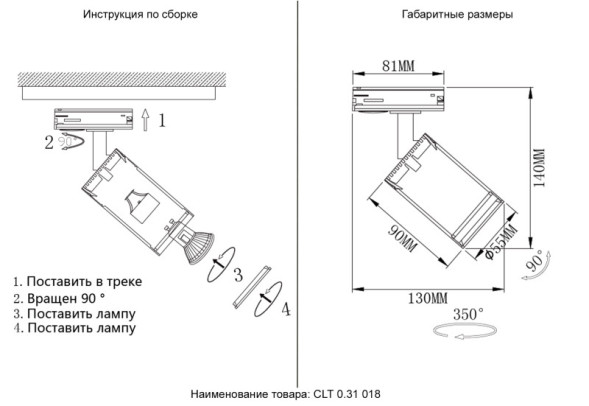 Инструкция по сборке

1

2 90°

3

4

1. Поставить в треке
2. Вращен 90 °
3. Поставить лампу
4. Поставить лампу

Габаритные размеры

81MM

140MM

90MM

Φ55MM

90°

130MM

350°

Наименование товара: CLT 0.31 018