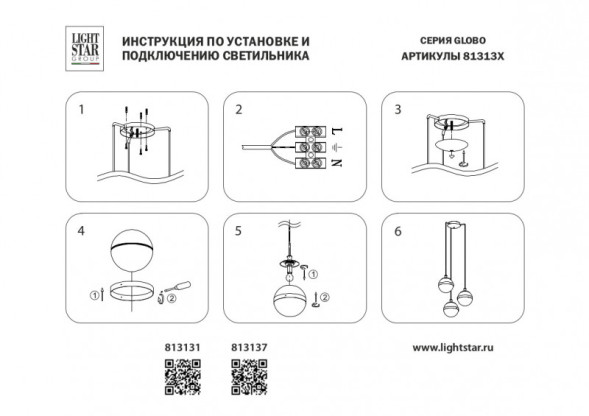 LIGHT STAR GROUP

ИНСТРУКЦИЯ ПО УСТАНОВКЕ И ПОДКЛЮЧЕНИЮ СВЕТИЛЬНИКА

СЕРИЯ GLOBO
АРТИКУЛЫ 81313X

1

2

L
N

3

4

①
②

5

①
②

6

813131

813137

www.lightstar.ru