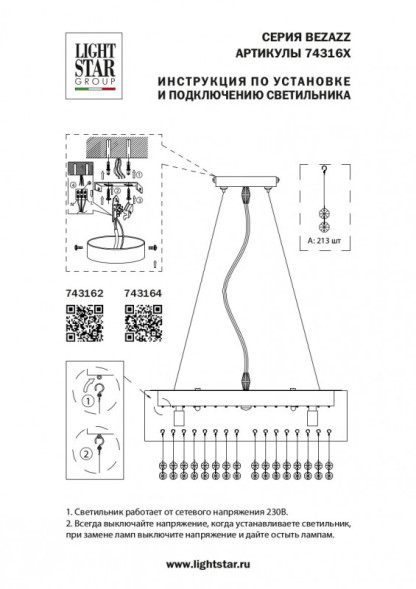 LIGHT STAR GROUP

СЕРИЯ BEZAZZ
АРТИКУЛЫ 74316X

ИНСТРУКЦИЯ ПО УСТАНОВКЕ
И ПОДКЛЮЧЕНИЮ СВЕТИЛЬНИКА

1
2
3
4

A: 213 шт

743162
743164

1
2

1. Светильник работает от сетевого напряжения 230В.
2. Всегда выключайте напряжение, когда устанавливаете светильник, при замене ламп выключите напряжение и дайте остыть лампам.

www.lightstar.ru