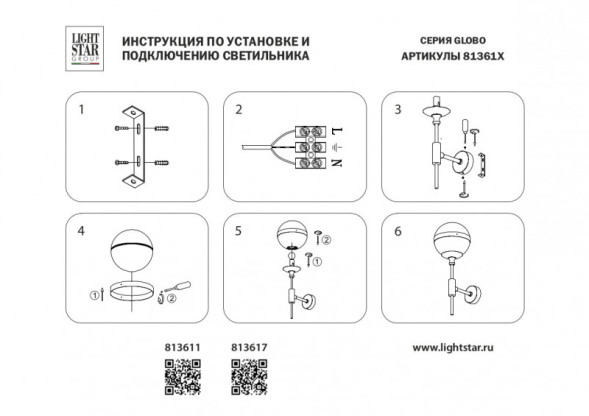 LIGHT STAR GROUP

ИНСТРУКЦИЯ ПО УСТАНОВКЕ И ПОДКЛЮЧЕНИЮ СВЕТИЛЬНИКА

СЕРИЯ GLOBO
АРТИКУЛЫ 81361X

1

2

L
N

3

4

①
②

5

②
①

6

813611

813617

www.lightstar.ru