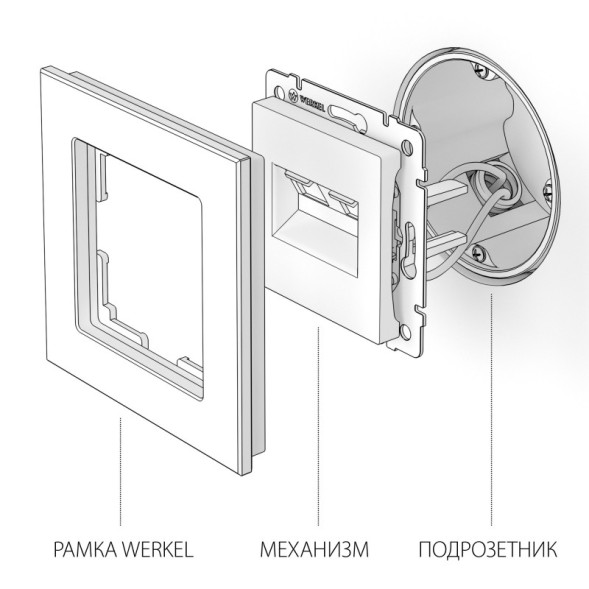 WERKEL

РАМКА WERKEL

МЕХАНИЗМ

ПОДРОЗЕТНИК