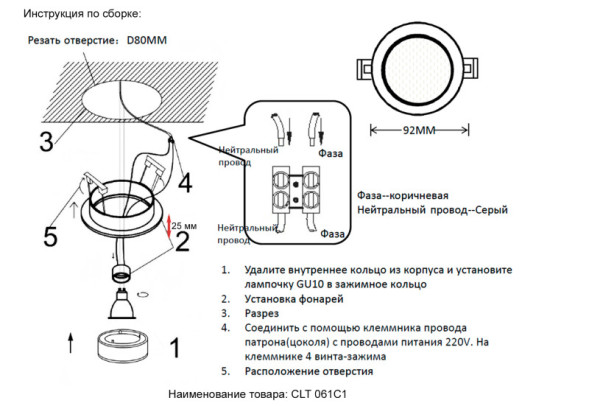 Инструкция по сборке:

Резать отверстие： D80MM

3

4

5

25 мм

2

1

Нейтральный провод

Фаза

Нейтральный провод

Фаза

92MM

Фаза--коричневая
Нейтральный провод--Серый

1. Удалите внутреннее кольцо из корпуса и установите лампочку GU10 в зажимное кольцо
2. Установка фонарей
3. Разрез
4. Соединить с помощью клеммника провода патрона(цоколя) с проводами питания 220V. На клеммнике 4 винта-зажима
5. Расположение отверстия

Наименование товара: CLT 061C1