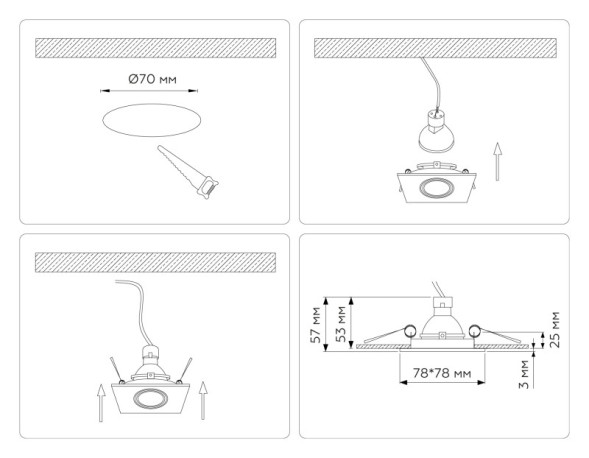 Ø70 мм

57 мм
53 мм
25 мм
78*78 мм
3 мм