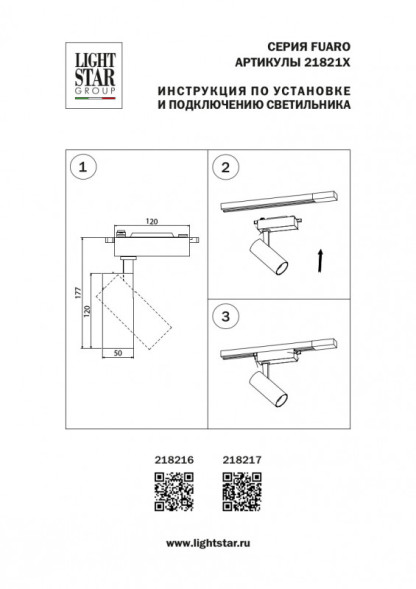 LIGHT STAR GROUP

СЕРИЯ FUARO
АРТИКУЛЫ 21821X

ИНСТРУКЦИЯ ПО УСТАНОВКЕ
И ПОДКЛЮЧЕНИЮ СВЕТИЛЬНИКА

1

120

177

120

50

2

3

218216 218217

www.lightstar.ru