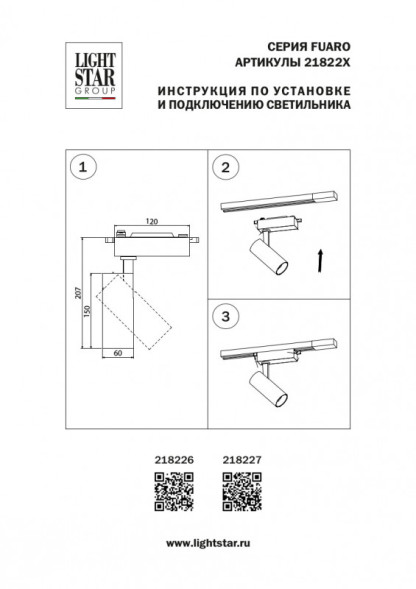 LIGHT STAR GROUP

СЕРИЯ FUARO
АРТИКУЛЫ 21822X

ИНСТРУКЦИЯ ПО УСТАНОВКЕ И ПОДКЛЮЧЕНИЮ СВЕТИЛЬНИКА

1

120

207

150

60

2

3

218226

218227

www.lightstar.ru