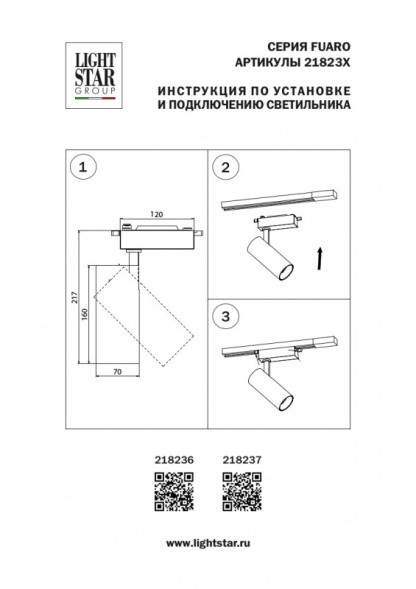 LIGHT STAR GROUP

СЕРИЯ FUARO
АРТИКУЛЫ 21823X

ИНСТРУКЦИЯ ПО УСТАНОВКЕ
И ПОДКЛЮЧЕНИЮ СВЕТИЛЬНИКА

1

120

217

160

70

2

3

218236 218237

www.lightstar.ru