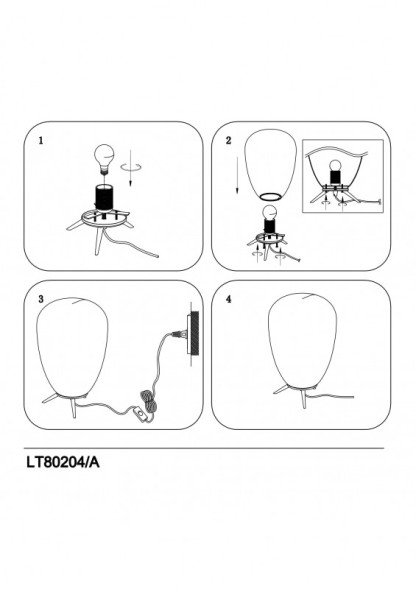 1

2

3

4

LT80204/A