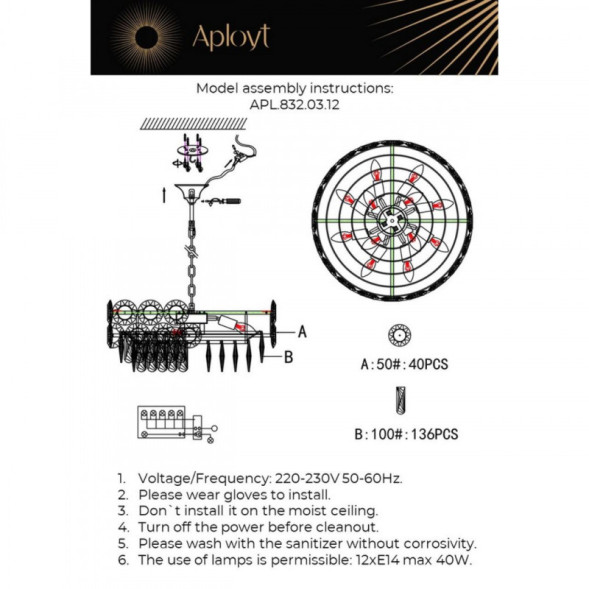 Aployt

Model assembly instructions:
APL.832.03.12

A

B

A:50#:40PCS

B:100#:136PCS

1. Voltage/Frequency: 220-230V 50-60Hz.
2. Please wear gloves to install.
3. Don`t install it on the moist ceiling.
4. Turn off the power before cleanout.
5. Please wash with the sanitizer without corrosivity.
6. The use of lamps is permissible: 12xE14 max 40W.