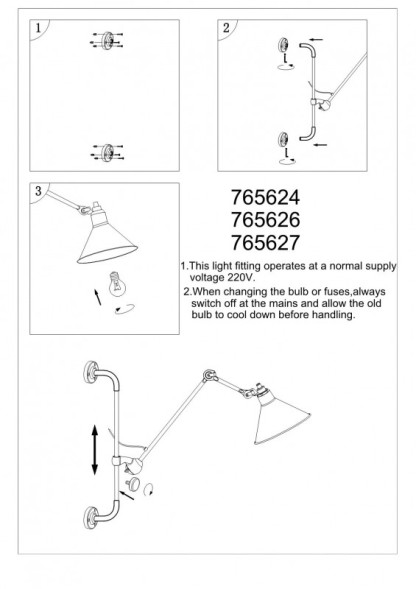 1

2

3

765624
765626
765627

1.This light fitting operates at a normal supply voltage 220V.

2.When changing the bulb or fuses,always switch off at the mains and allow the old bulb to cool down before handling.