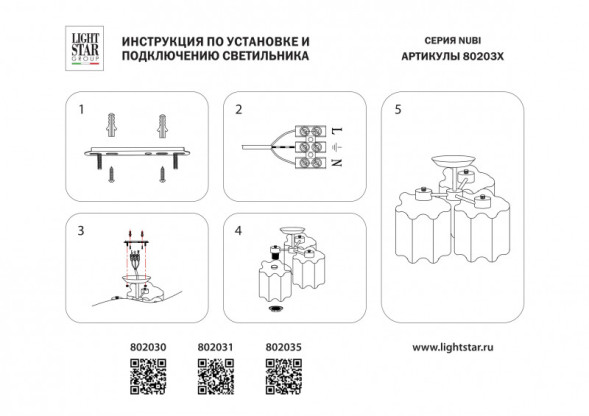 LIGHT STAR GROUP

ИНСТРУКЦИЯ ПО УСТАНОВКЕ И ПОДКЛЮЧЕНИЮ СВЕТИЛЬНИКА

СЕРИЯ NUBI
АРТИКУЛЫ 80203X

1

2

L
N

3

4

5

802030 802031 802035

www.lightstar.ru