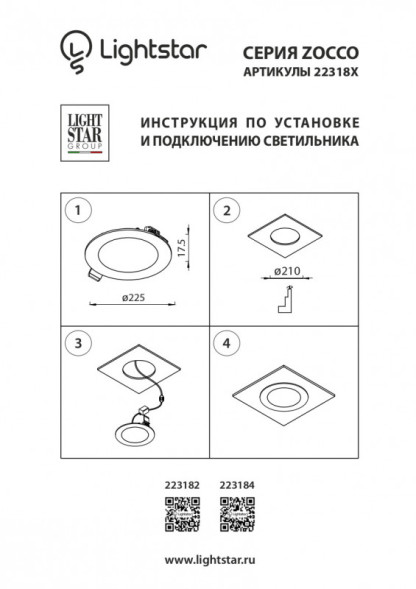 Lightstar

СЕРИЯ ZOCCO
АРТИКУЛЫ 22318X

LIGHT STAR GROUP

ИНСТРУКЦИЯ ПО УСТАНОВКЕ
И ПОДКЛЮЧЕНИЮ СВЕТИЛЬНИКА

1

17.5

ø225

2

ø210

3

4

223182

223184

www.lightstar.ru