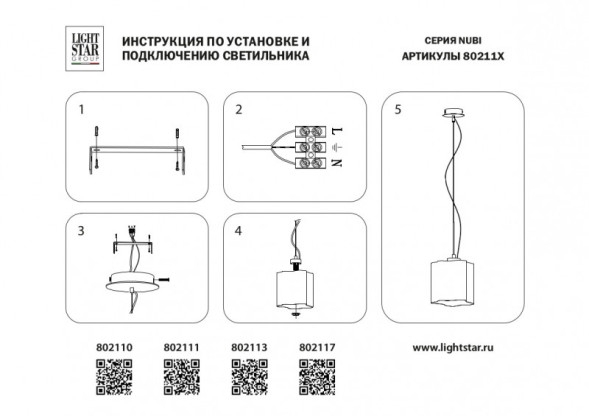 LIGHT STAR GROUP

ИНСТРУКЦИЯ ПО УСТАНОВКЕ И ПОДКЛЮЧЕНИЮ СВЕТИЛЬНИКА

СЕРИЯ NUBI
АРТИКУЛЫ 80211X

1

2

L
N

3

4

5

802110 802111 802113 802117

www.lightstar.ru