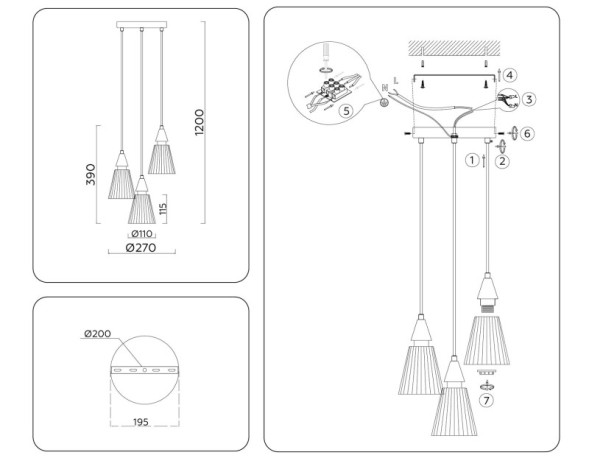 1200
390
115
Ø110
Ø270

Ø200
195

N
L
5
4
3
6
1
2
7