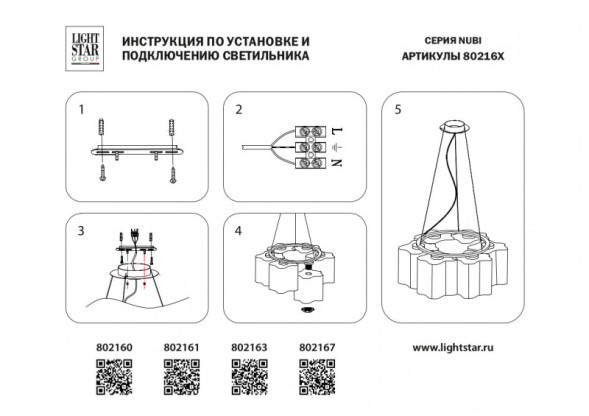 LIGHT STAR GROUP

ИНСТРУКЦИЯ ПО УСТАНОВКЕ И ПОДКЛЮЧЕНИЮ СВЕТИЛЬНИКА

СЕРИЯ NUBI
АРТИКУЛЫ 80216X

1

2

L
N

3

4

5

802160
802161
802163
802167

www.lightstar.ru