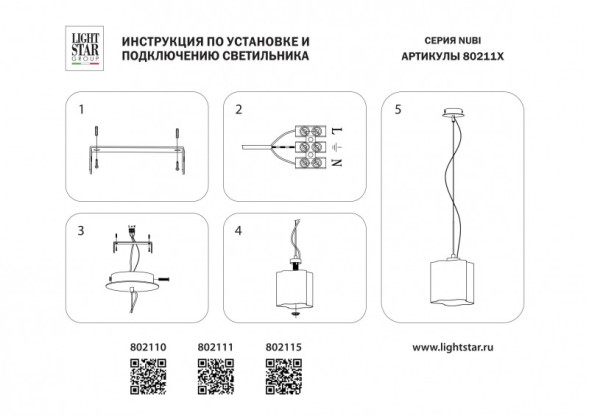 LIGHT STAR GROUP

ИНСТРУКЦИЯ ПО УСТАНОВКЕ И ПОДКЛЮЧЕНИЮ СВЕТИЛЬНИКА

СЕРИЯ NUBI
АРТИКУЛЫ 80211X

1

2

L
N

3

4

5

802110

802111

802115

www.lightstar.ru