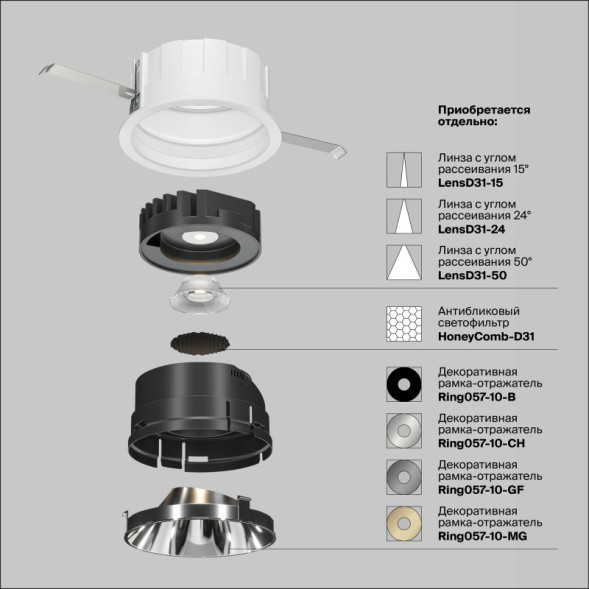 Приобретается отдельно:

Линза с углом рассеивания 15°
LensD31-15

Линза с углом рассеивания 24°
LensD31-24

Линза с углом рассеивания 50°
LensD31-50

Антибликовый светофильтр
HoneyComb-D31

Декоративная рамка-отражатель
Ring057-10-B

Декоративная рамка-отражатель
Ring057-10-CH

Декоративная рамка-отражатель
Ring057-10-GF

Декоративная рамка-отражатель
Ring057-10-MG