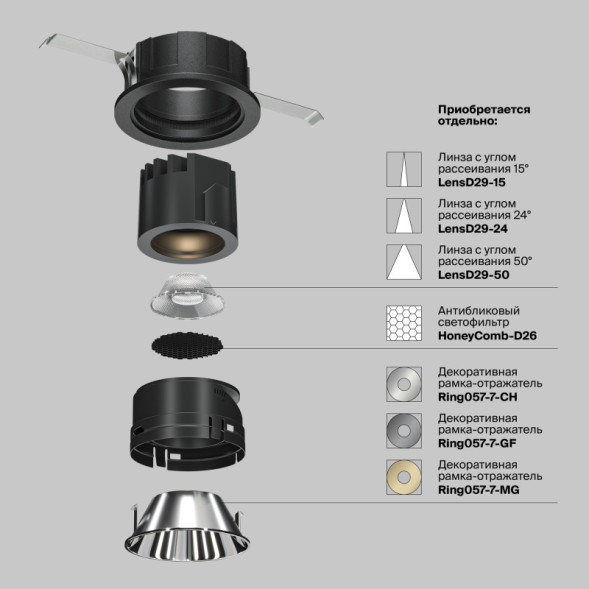 Приобретается отдельно:

Линза с углом рассеивания 15°
LensD29-15

Линза с углом рассеивания 24°
LensD29-24

Линза с углом рассеивания 50°
LensD29-50

Антибликовый светофильтр
HoneyComb-D26

Декоративная рамка-отражатель
Ring057-7-CH

Декоративная рамка-отражатель
Ring057-7-GF

Декоративная рамка-отражатель
Ring057-7-MG