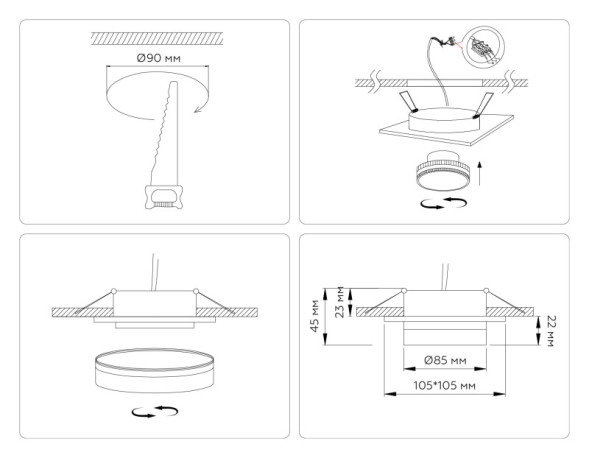 Ø90 мм

45 мм
23 мм
22 мм
Ø85 мм
105*105 мм