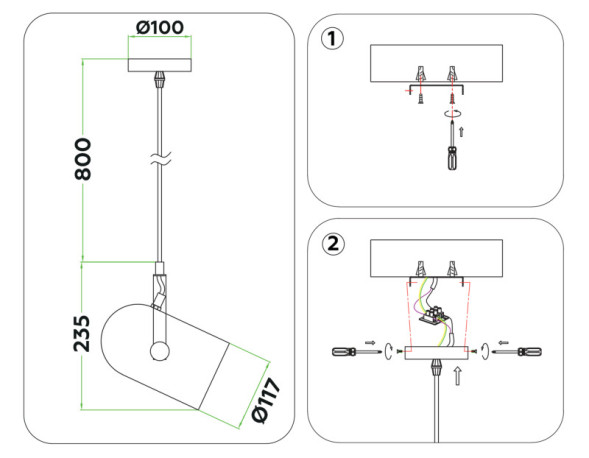 Ø100

800

235

Ø117

1

2