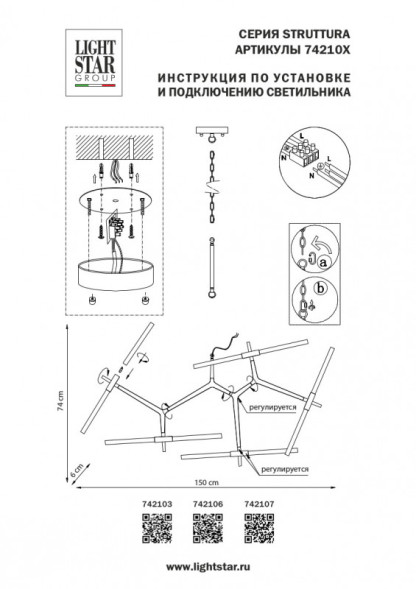 LIGHT STAR GROUP

СЕРИЯ STRUTTURA
АРТИКУЛЫ 74210X

ИНСТРУКЦИЯ ПО УСТАНОВКЕ
И ПОДКЛЮЧЕНИЮ СВЕТИЛЬНИКА

L
N
L
N

a
b

74 cm
6 cm
150 cm

регулируется
регулируется

742103 742106 742107

www.lightstar.ru