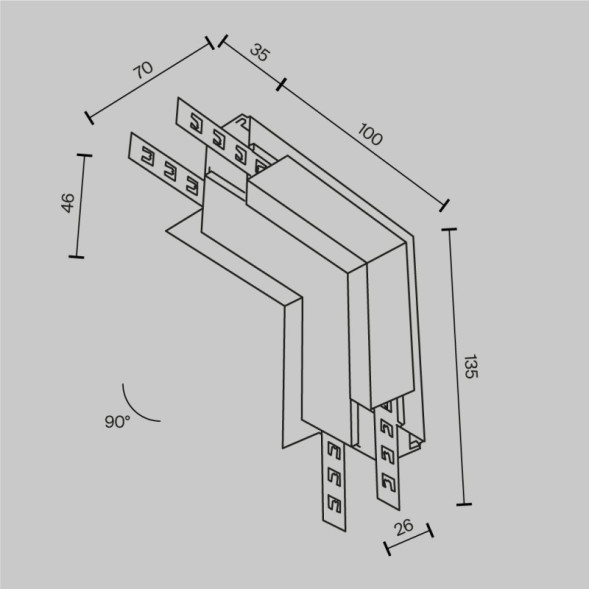 70
35
100
46
135
90°
26